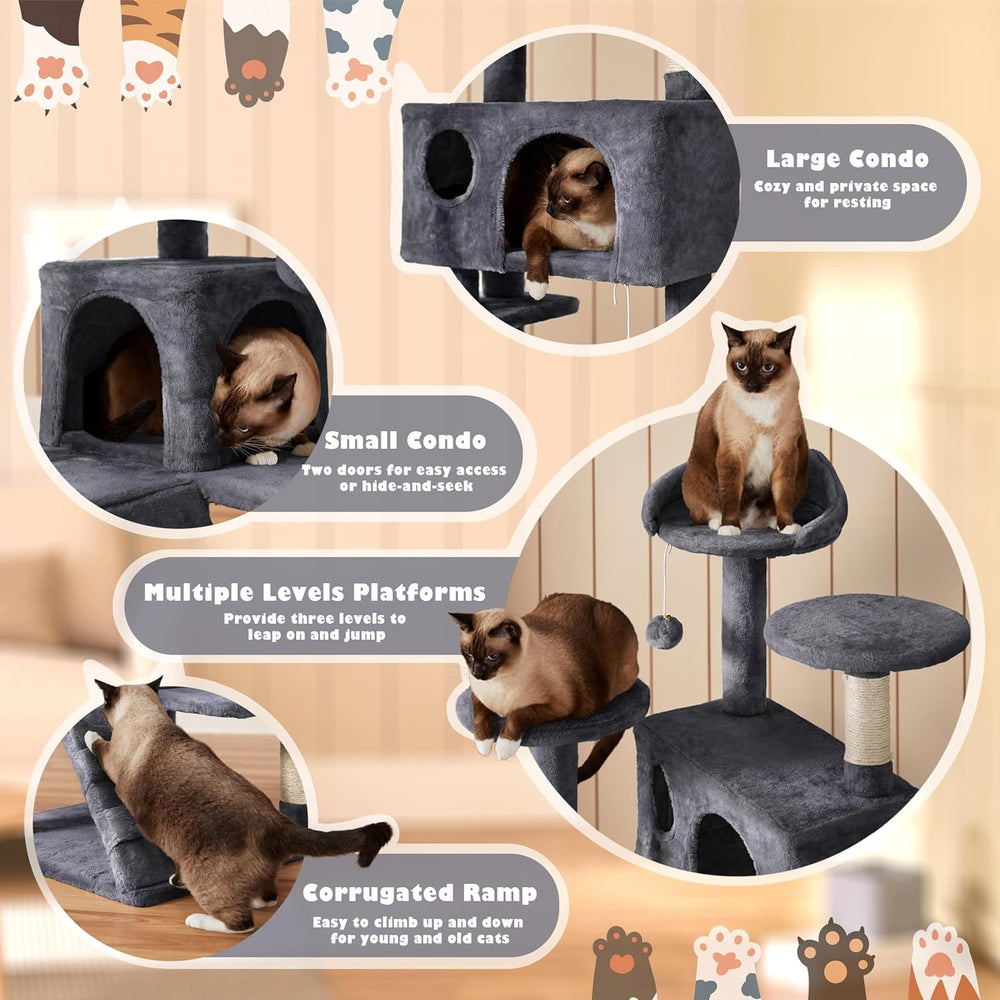 Large Condo
Cozy and private space for resting

Small Condo
Two doors for easy access or hide-and-seek

Multiple Levels Platforms
Provide three levels to leap on and jump

Corrugated Ramp
Easy to climb up and down for young and old cats