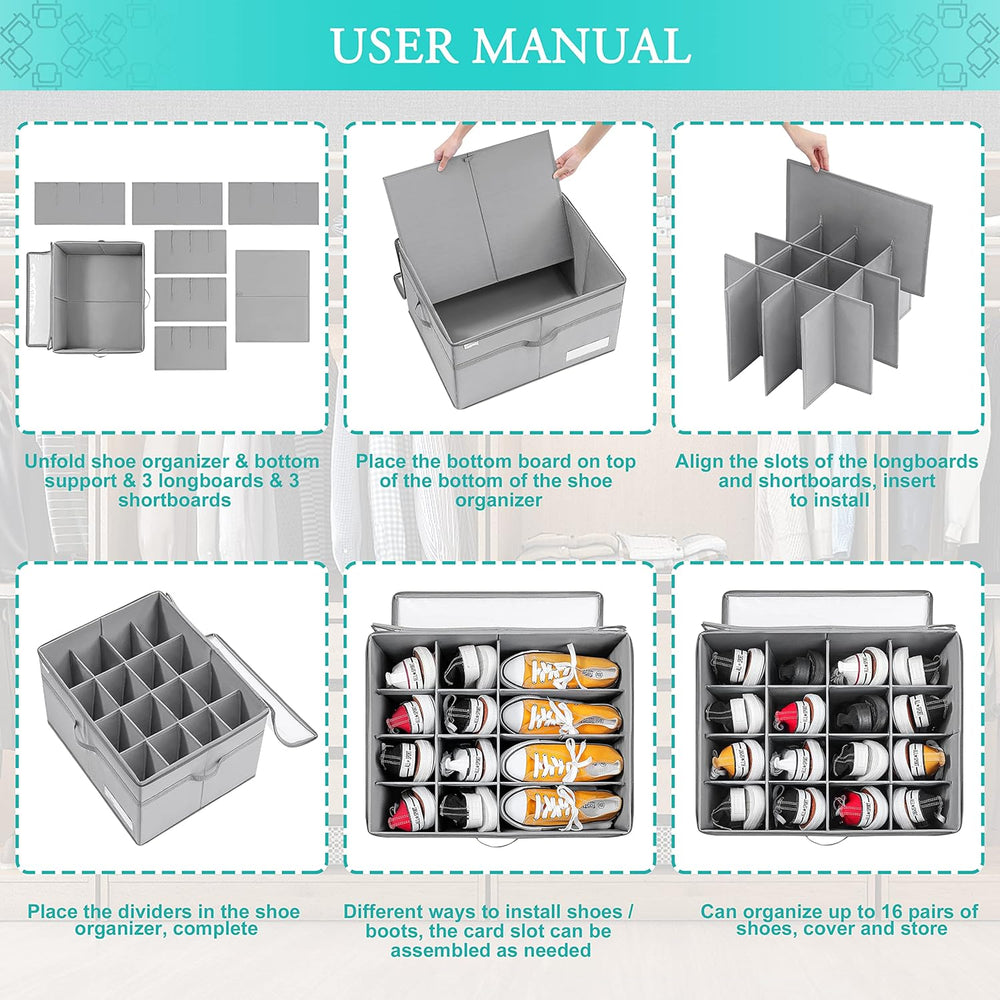 USER MANUAL

Unfold shoe organizer & bottom support & 3 longboards & 3 shortboards

Place the bottom board on top of the bottom of the shoe organizer

Align the slots of the longboards and shortboards, insert to install

Place the dividers in the shoe organizer, complete

Different ways to install shoes / boots, the card slot can be assembled as needed

Can organize up to 16 pairs of shoes, cover and store