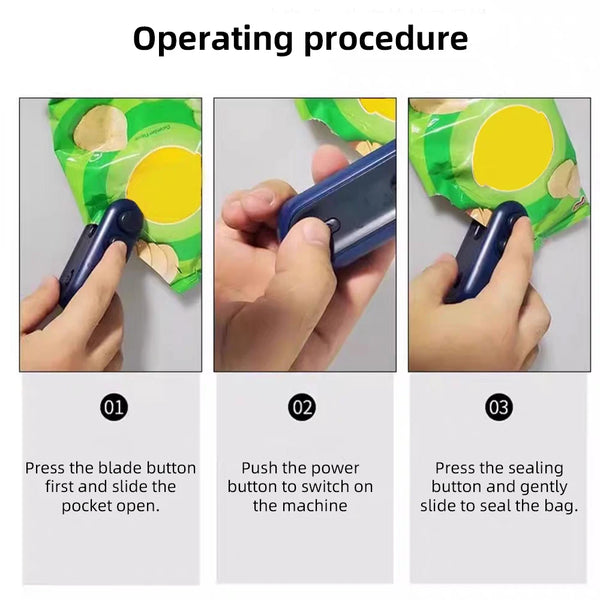 Operating procedure

01

Press the blade button first and slide the pocket open.

02

Push the power button to switch on the machine

03

Press the sealing button and gently slide to seal the bag.